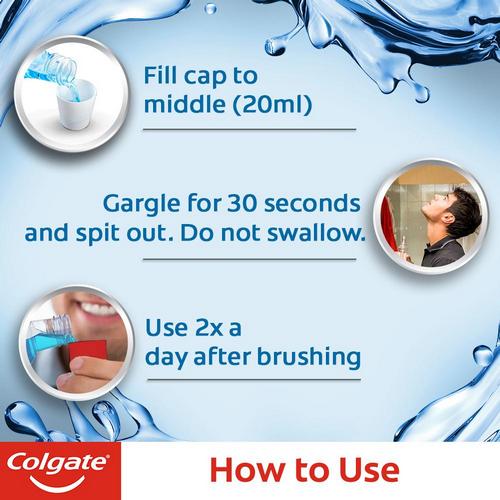 Fill cap to middle (20ml)

Gargle for 30 seconds and spit out. Do not swallow.

Use 2x a day after brushing

Colgate

How to Use