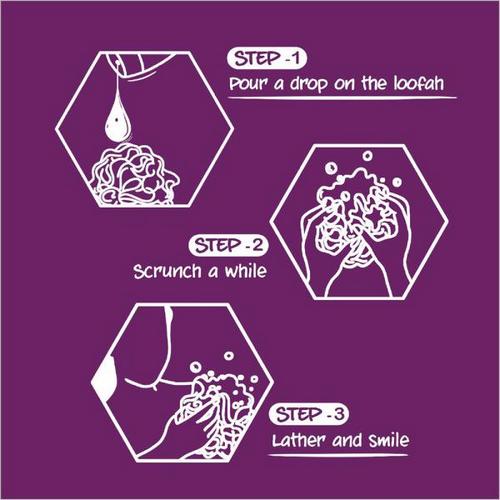 STEP -1
Pour a drop on the loofah

STEP -2
Scrunch a while

STEP -3
Lather and smile